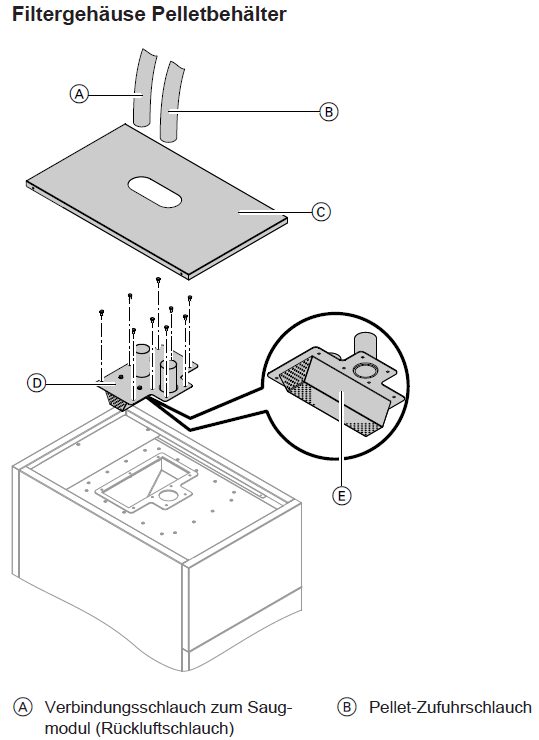 Filtergehäuse Pelletbehälter

A

B

C

D

E

Ⓐ Verbindungsschlauch zum Saugmodul (Rückluftschlauch)

Ⓑ Pellet-Zufuhrschlauch