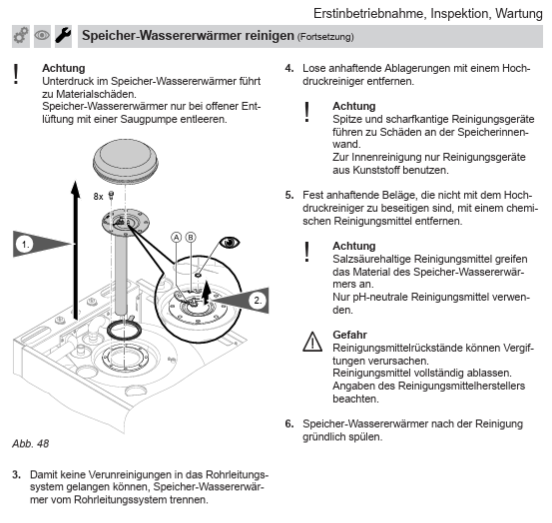 Erstinbetriebnahme, Inspektion, Wartung

Speicher-Wassererwärmer reinigen (Fortsetzung)

!
Achtung
Unterdruck im Speicher-Wassererwärmer führt zu Materialschäden.
Speicher-Wassererwärmer nur bei offener Entlüftung mit einer Saugpumpe entleeren.

8x

1.

A B

2.

Abb. 48

3. Damit keine Verunreinigungen in das Rohrleitungssystem gelangen können, Speicher-Wassererwärmer vom Rohrleitungssystem trennen.

4. Lose anhaftende Ablagerungen mit einem Hochdruckreiniger entfernen.

!
Achtung
Spitze und scharfkantige Reinigungsgeräte führen zu Schäden an der Speicherinnenwand.
Zur Innenreinigung nur Reinigungsgeräte aus Kunststoff benutzen.

5. Fest anhaftende Beläge, die nicht mit dem Hochdruckreiniger zu beseitigen sind, mit einem chemischen Reinigungsmittel entfernen.

!
Achtung
Salzsäurehaltige Reinigungsmittel greifen das Material des Speicher-Wassererwärmers an.
Nur pH-neutrale Reinigungsmittel verwenden.

Gefahr
Reinigungsmittelrückstände können Vergiftungen verursachen.
Reinigungsmittel vollständig ablassen.
Angaben des Reinigungsmittelherstellers beachten.

6. Speicher-Wassererwärmer nach der Reinigung gründlich spülen.