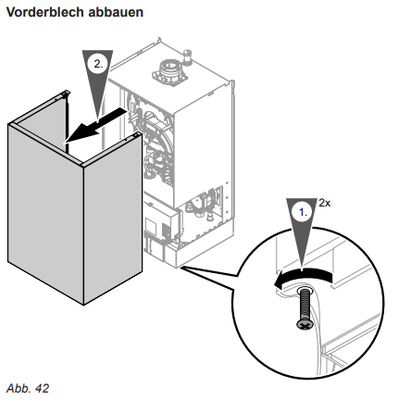 Vorderblech abbauen

2.

1.

2x

Abb. 42