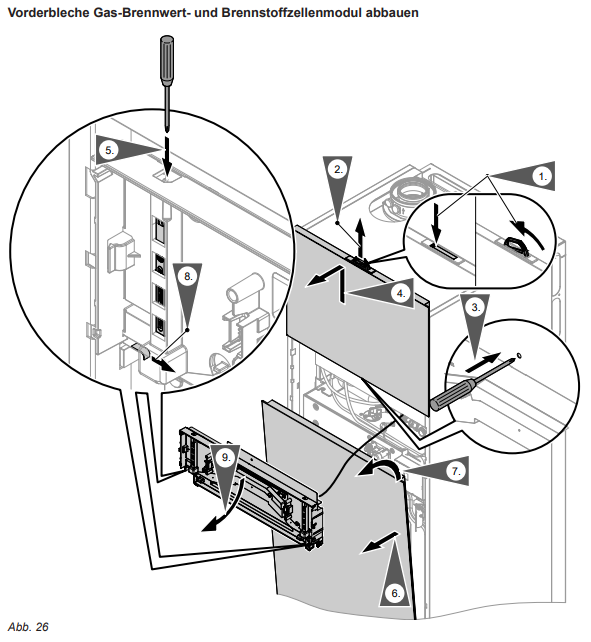 Vorderbleche Gas-Brennwert- und Brennstoffzellenmodul abbauen

5.

2.

1.

8.

4.

3.

9.

7.

6.

Abb. 26