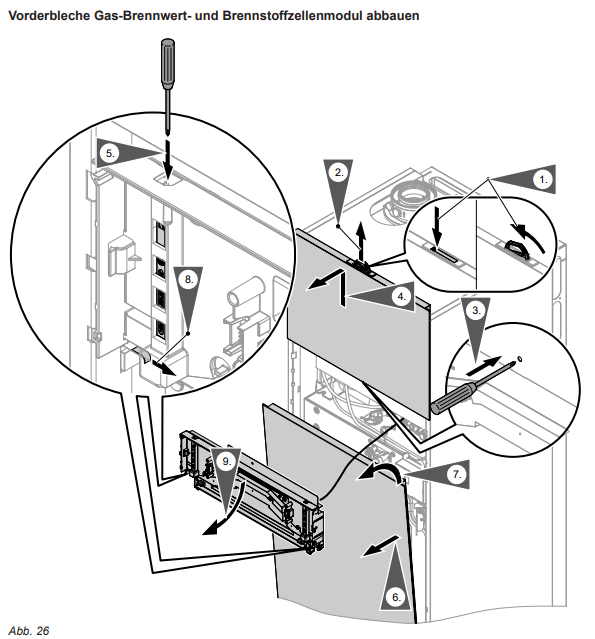 Vorderbleche Gas-Brennwert- und Brennstoffzellenmodul abbauen

5.

2.

1.

8.

4.

3.

9.

7.

6.

Abb. 26