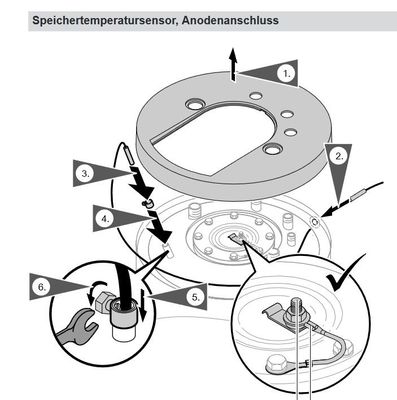 Speichertemperatursensor, Anodenanschluss

1.

2.

3.

4.

5.

6.