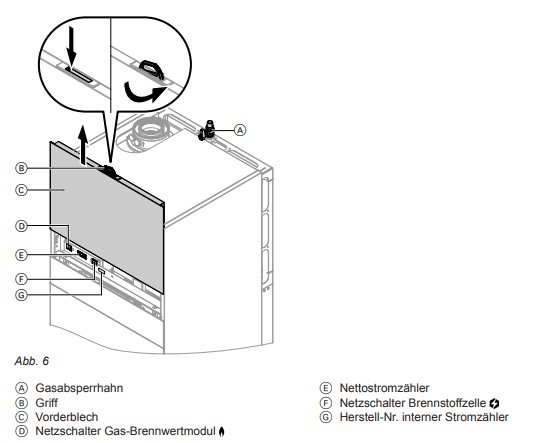 A

B

C

D

E

F

G

Abb. 6

A Gasabsperrhahn
B Griff
C Vorderblech
D Netzschalter Gas-Brennwertmodul

E Nettostromzähler
F Netzschalter Brennstoffzelle
G Herstell-Nr. interner Stromzähler