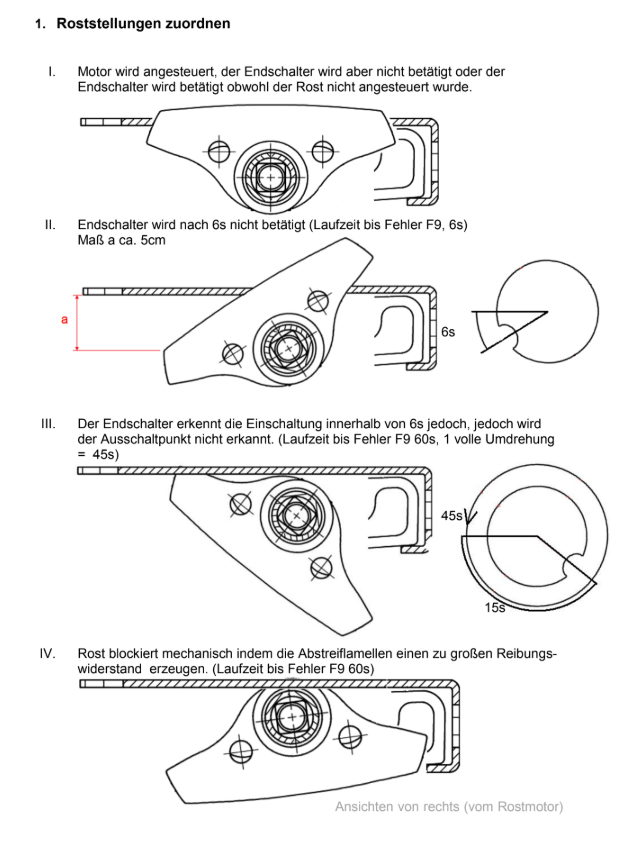 1. Roststellungen zuordnen

I. Motor wird angesteuert, der Endschalter wird aber nicht betätigt oder der Endschalter wird betätigt obwohl der Rost nicht angesteuert wurde.

II. Endschalter wird nach 6s nicht betätigt (Laufzeit bis Fehler F9, 6s) Maß a ca. 5cm

a

6s

III. Der Endschalter erkennt die Einschaltung innerhalb von 6s jedoch, jedoch wird der Ausschaltpunkt nicht erkannt. (Laufzeit bis Fehler F9 60s, 1 volle Umdrehung = 45s)

45s

15s

IV. Rost blockiert mechanisch indem die Abstreiflamellen einen zu großen Reibungswiderstand erzeugen. (Laufzeit bis Fehler F9 60s)

Ansichten von rechts (vom Rostmotor)