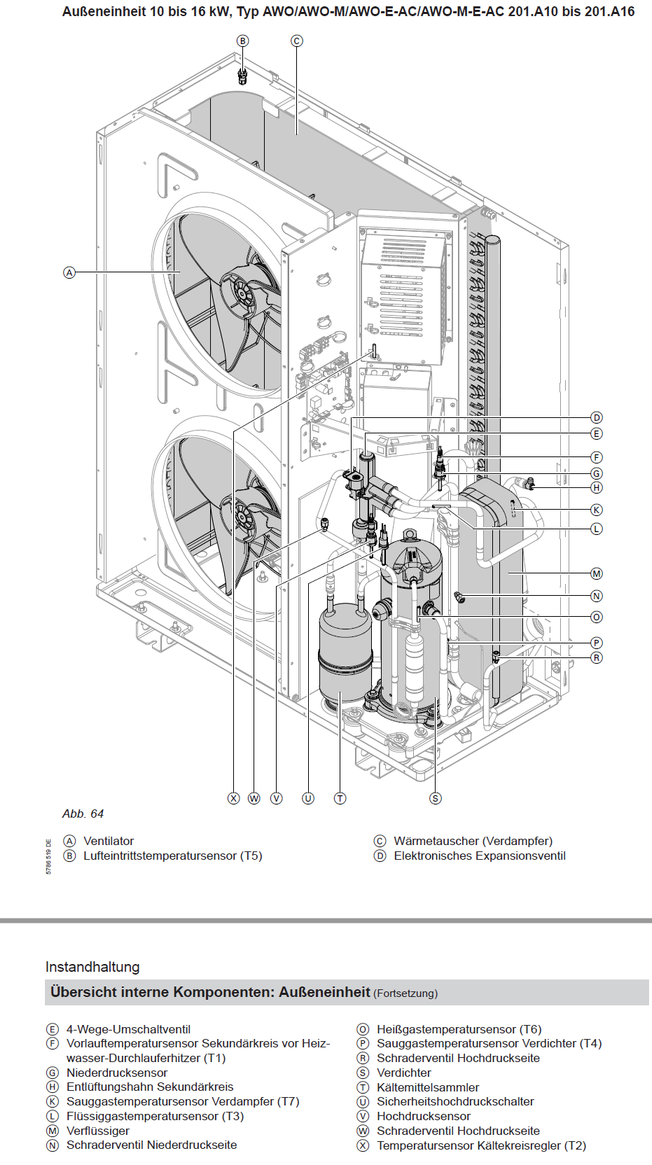 Außeneinheit 10 bis 16 kW, Typ AWO/AWO-M/AWO-E-AC/AWO-M-E-AC 201.A10 bis 201.A16

B
C
A
D
E
F
G
H
K
L
M
N
O
P
R
X
W
V
U
T
S

Abb. 64

5786 519 DE

A Ventilator
B Lufteintrittstemperatursensor (T5)
C Wärmetauscher (Verdampfer)
D Elektronisches Expansionsventil

Instandhaltung

Übersicht interne Komponenten: Außeneinheit (Fortsetzung)

E 4-Wege-Umschaltventil
F Vorlauftemperatursensor Sekundärkreis vor Heizwasser-Durchlauferhitzer (T1)
G Niederdrucksensor
H Entlüftungshahn Sekundärkreis
K Sauggastemperatursensor Verdampfer (T7)
L Flüssiggastemperatursensor (T3)
M Verflüssiger
N Schraderventil Niederdruckseite
O Heißgastemperatursensor (T6)
P Sauggastemperatursensor Verdichter (T4)
R Schraderventil Hochdruckseite
S Verdichter
T Kältemittelsammler
U Sicherheitshochdruckschalter
V Hochdrucksensor
W Schraderventil Hochdruckseite
X Temperatursensor Kältekreisregler (T2)