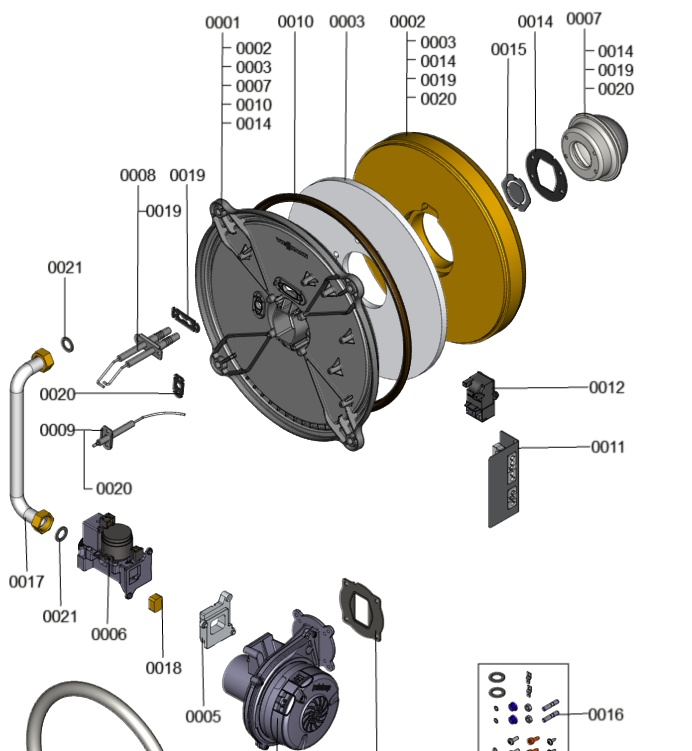 0001
0002
0003
0007
0010
0014
0010
0003
0002
0003
0014
0019
0020
0015
0014
0007
0014
0019
0020
0008
0019
0019
0021
0020
0009
0020
0012
0011
0017
0021
0006
0018
0005
0016