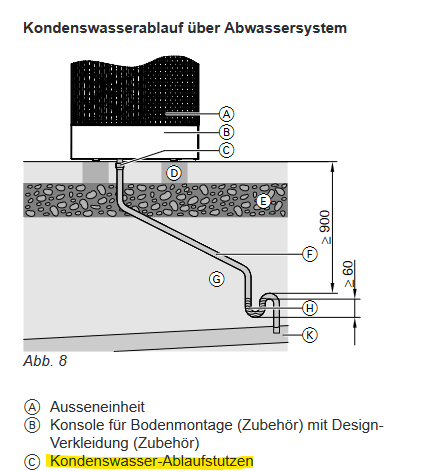 Kondenswasserablauf über Abwassersystem

A
B
C
D
E
F
G
H
K
$\geq 900$
$\geq 60$

Abb. 8

Ⓐ Ausseneinheit
Ⓑ Konsole für Bodenmontage (Zubehör) mit Design-Verkleidung (Zubehör)
Ⓒ Kondenswasser-Ablaufstutzen