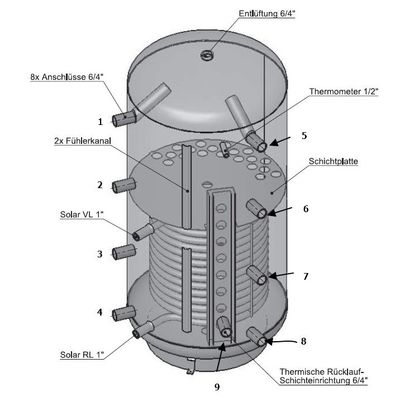 Entlüftung 6/4"

8x Anschlüsse 6/4"

Thermometer 1/2"

1

5

2x Fühlerkanal

Schichtplatte

2

6

Solar VL 1"

3

7

4

8

Solar RL 1"

Thermische Rücklauf-Schichteinrichtung 6/4"

9