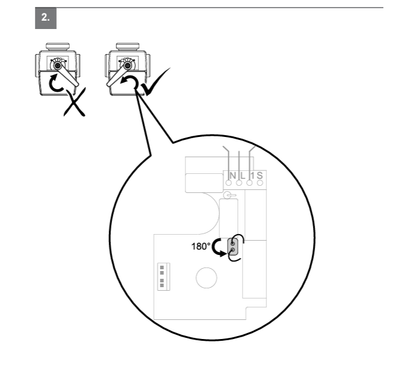 2.

N L 1 S

180°