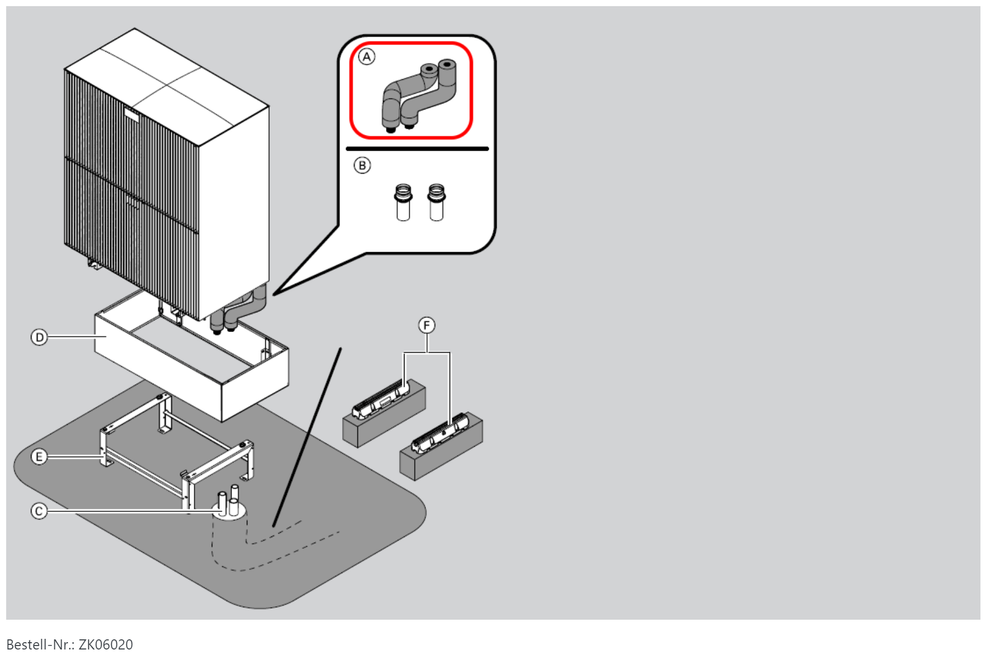 A

B

D

F

E

C

Bestell-Nr.: ZK06020