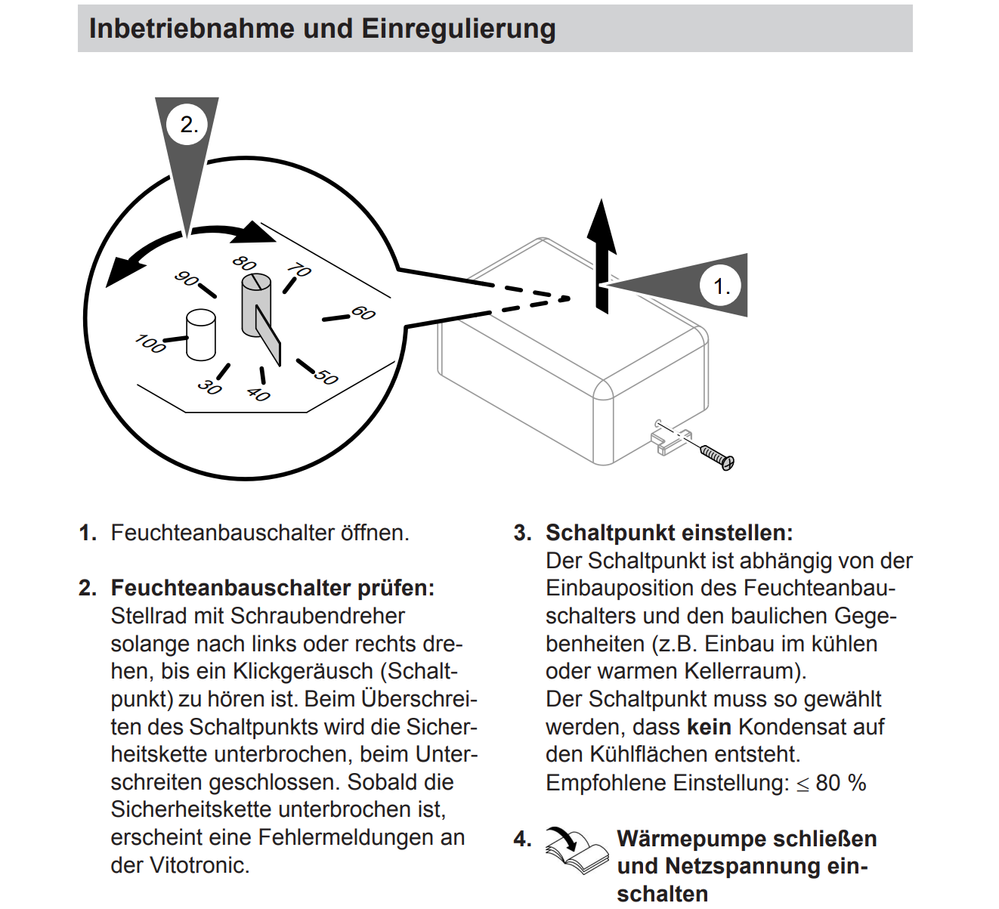 Inbetriebnahme und Einregulierung

2.

90
80
70
60
100
30
40
50

1.

1. Feuchteanbauschalter öffnen.

2. Feuchteanbauschalter prüfen:
Stellrad mit Schraubendreher solange nach links oder rechts drehen, bis ein Klickgeräusch (Schaltpunkt) zu hören ist. Beim Überschreiten des Schaltpunkts wird die Sicherheitskette unterbrochen, beim Unterschreiten geschlossen. Sobald die Sicherheitskette unterbrochen ist, erscheint eine Fehlermeldungen an der Vitotronic.

3. Schaltpunkt einstellen:
Der Schaltpunkt ist abhängig von der Einbauposition des Feuchteanbauschalters und den baulichen Gegebenheiten (z.B. Einbau im kühlen oder warmen Kellerraum).
Der Schaltpunkt muss so gewählt werden, dass kein Kondensat auf den Kühlflächen entsteht.
Empfohlene Einstellung: $\leq$ 80 %

4. Wärmepumpe schließen und Netzspannung einschalten