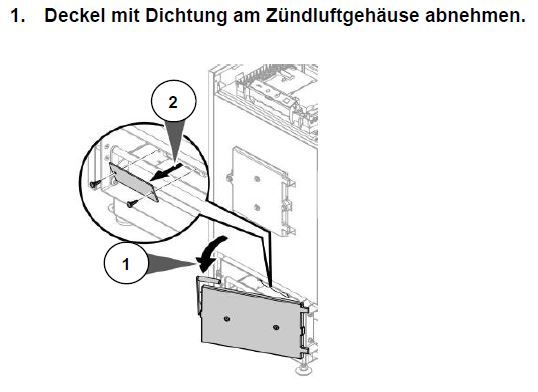 1. Deckel mit Dichtung am Zündluftgehäuse abnehmen.

2

1