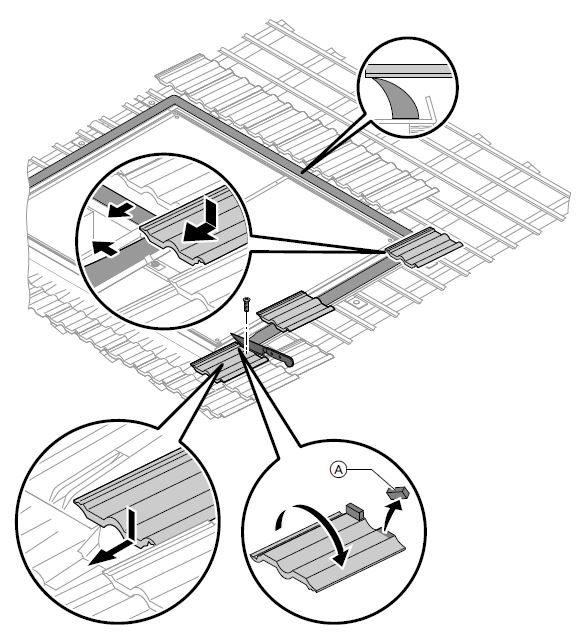 A