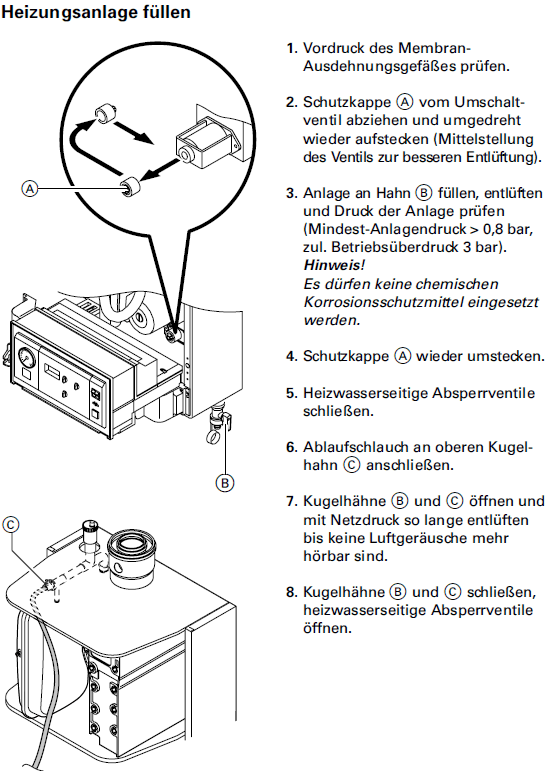 Heizungsanlage füllen

A

B

C

1. Vordruck des Membran-Ausdehnungsgefäßes prüfen.

2. Schutzkappe Ⓐ vom Umschaltventil abziehen und umgedreht wieder aufstecken (Mittelstellung des Ventils zur besseren Entlüftung).

3. Anlage an Hahn Ⓑ füllen, entlüften und Druck der Anlage prüfen (Mindest-Anlagendruck > 0,8 bar, zul. Betriebsüberdruck 3 bar).
Hinweis!
Es dürfen keine chemischen Korrosionsschutzmittel eingesetzt werden.

4. Schutzkappe Ⓐ wieder umstecken.

5. Heizwasserseitige Absperrventile schließen.

6. Ablaufschlauch an oberen Kugelhahn Ⓒ anschließen.

7. Kugelhähne Ⓑ und Ⓒ öffnen und mit Netzdruck so lange entlüften bis keine Luftgeräusche mehr hörbar sind.

8. Kugelhähne Ⓑ und Ⓒ schließen, heizwasserseitige Absperrventile öffnen.